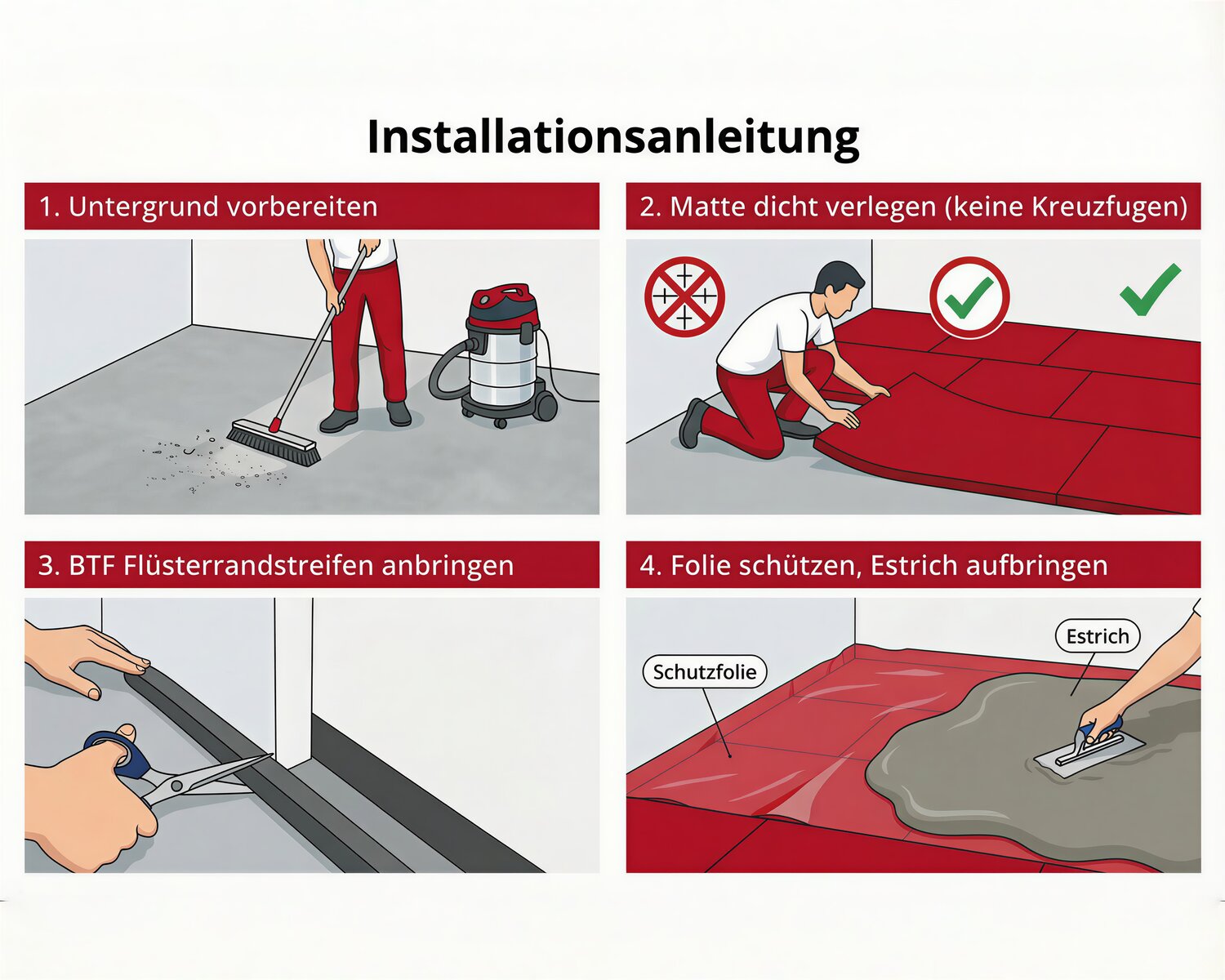 Installationsanleitung

1. Untergrund vorbereiten

2. Matte dicht verlegen (keine Kreuzfugen)

3. BTF Flüsterrandstreifen anbringen

4. Folie schützen, Estrich aufbringen

Schutzfolie

Estrich