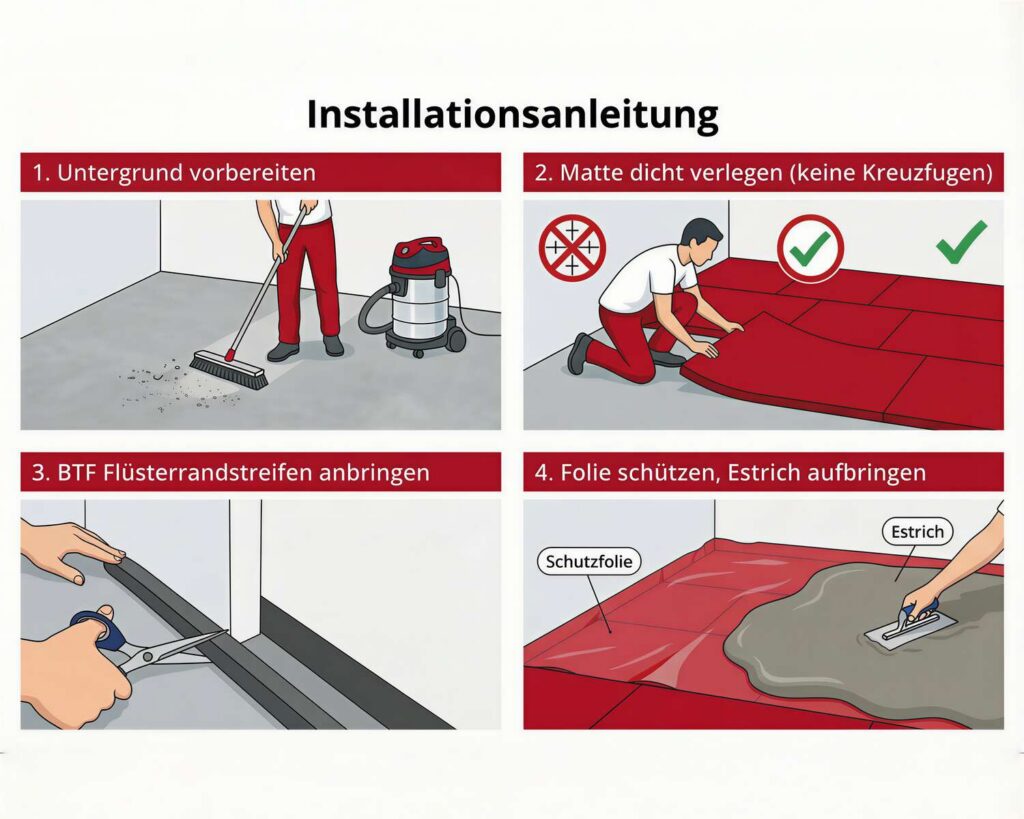 Installationsanleitung

1. Untergrund vorbereiten

2. Matte dicht verlegen (keine Kreuzfugen)

3. BTF Flüsterrandstreifen anbringen

4. Folie schützen, Estrich aufbringen

Schutzfolie

Estrich